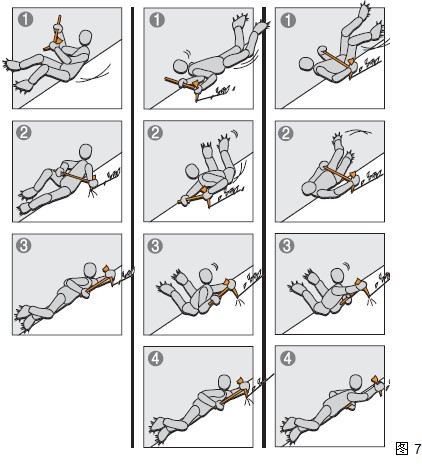 1
2
3
1
2
3
4
1
2
3
4
图 7