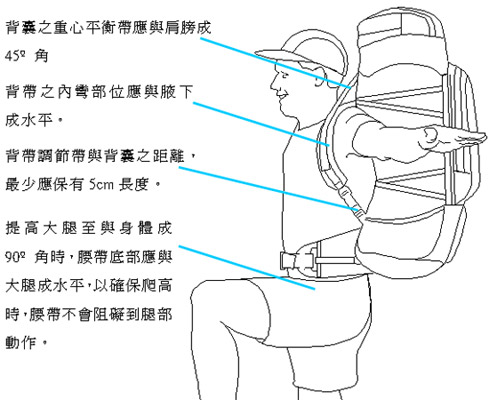 背囊之重心平衡帶應與肩膀成 45º 角

背帶之內彎部位應與腋下成水平。

背帶調節帶與背囊之距離，最少應保有 5cm 長度。

提高大腿至與身體成 90º 角時，腰帶底部應與大腿成水平，以確保爬高時，腰帶不會阻礙到腿部動作。